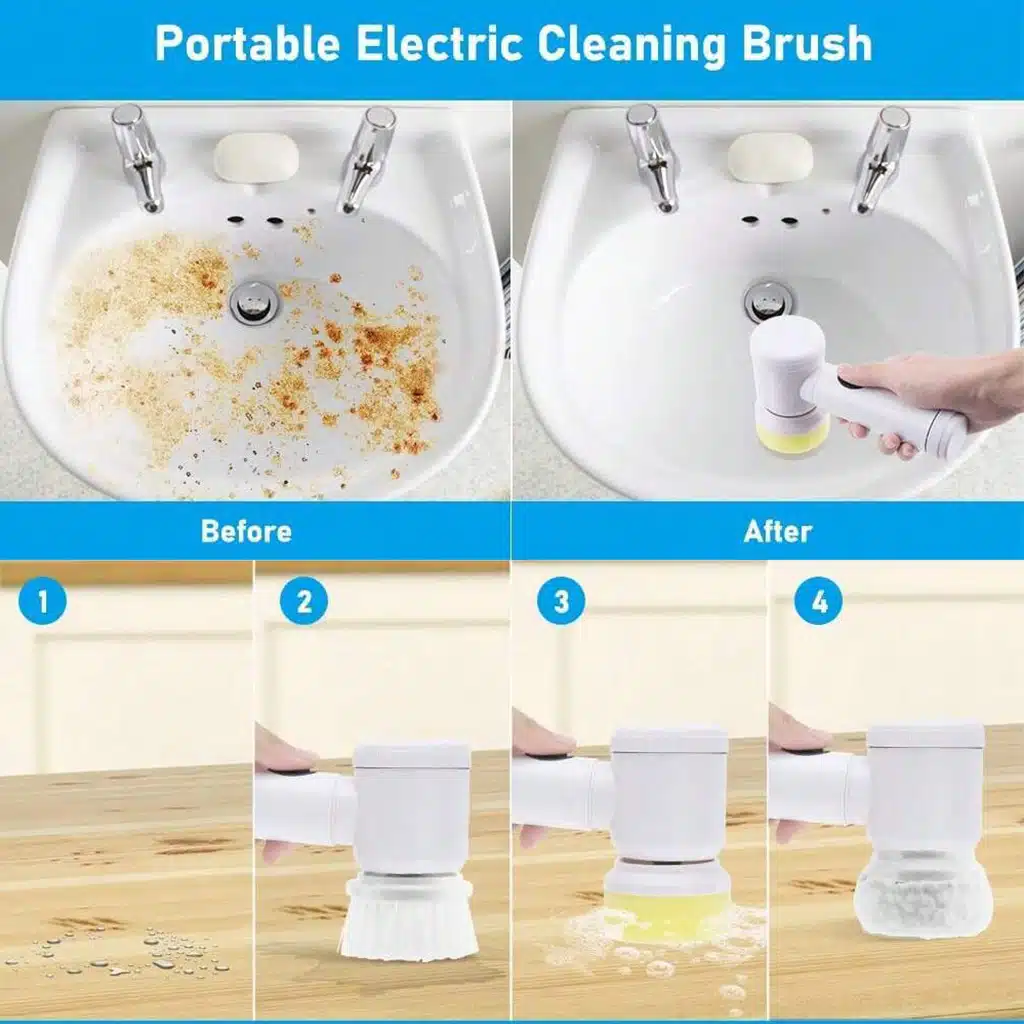 Portable Electric Cleaning Brush

Before

After

1

2

3

4