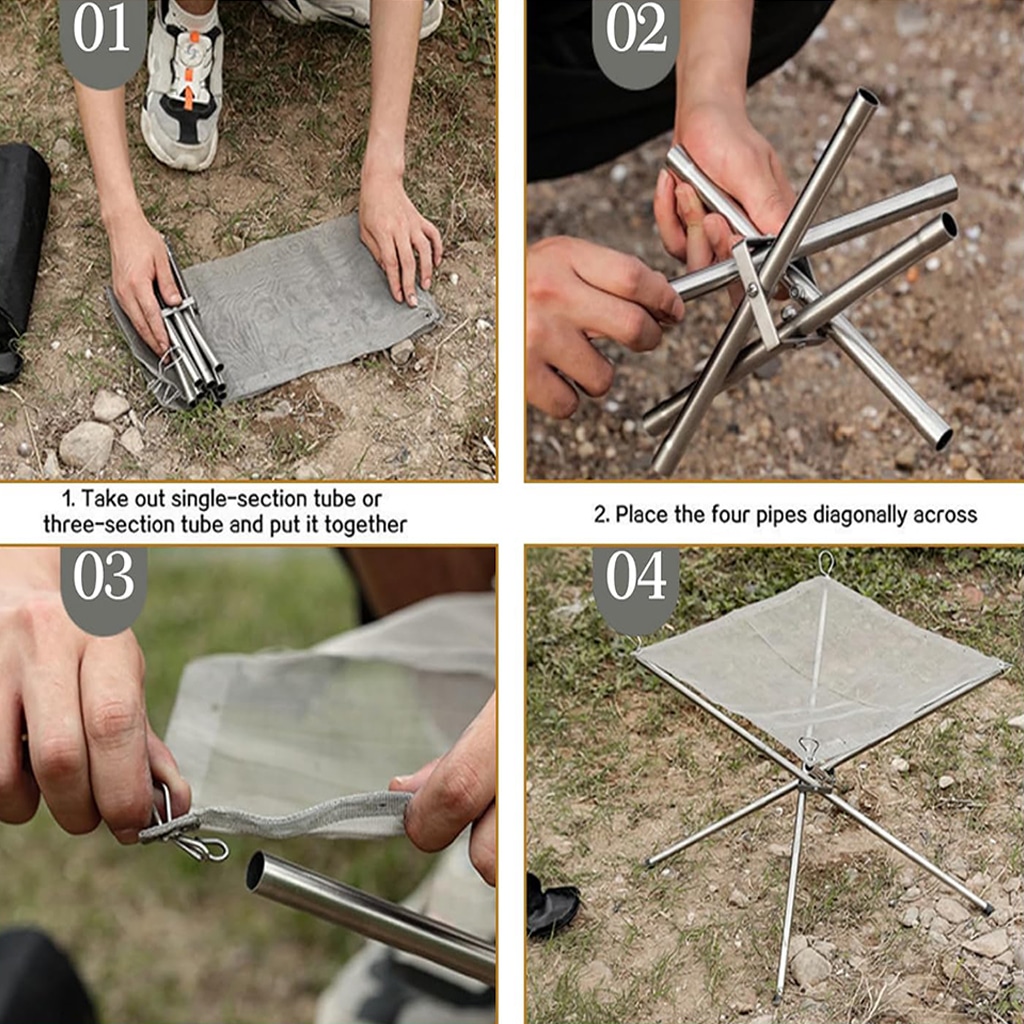 01

02

1. Take out single-section tube or three-section tube and put it together

2. Place the four pipes diagonally across

03

04