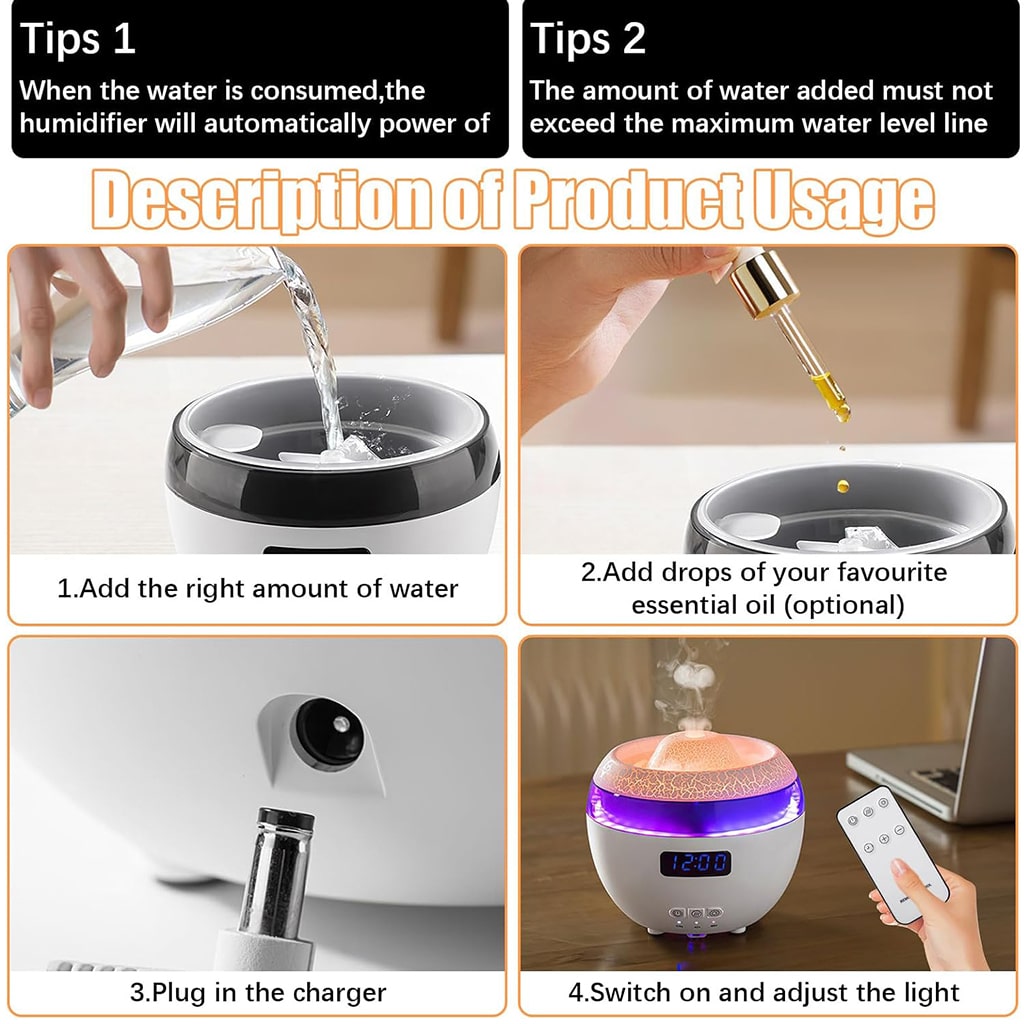 Tips 1
When the water is consumed,the humidifier will automatically power of

Tips 2
The amount of water added must not exceed the maximum water level line

Description of Product Usage

1.Add the right amount of water

2.Add drops of your favourite essential oil (optional)

3.Plug in the charger

12:00

4.Switch on and adjust the light