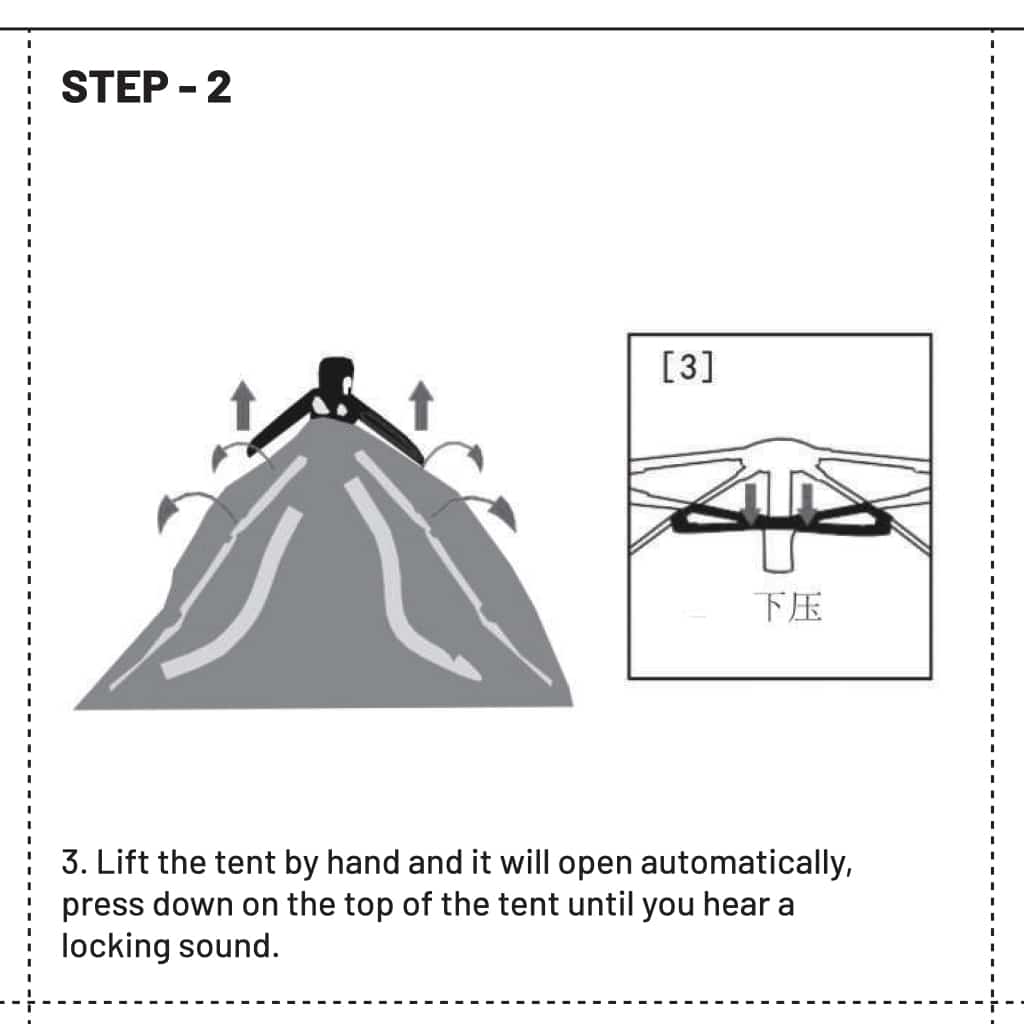 STEP - 2

[3]

下压

3. Lift the tent by hand and it will open automatically, press down on the top of the tent until you hear a locking sound.